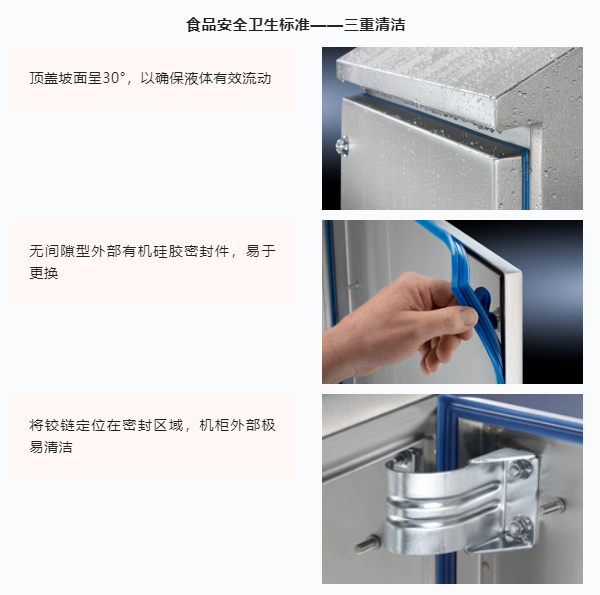 食品安全卫生标准——三重清洁

顶盖坡面呈30°，以确保液体有效流动

无间隙型外部有机硅胶密封件，易于更换

将铰链定位在密封区域，机柜外部极易清洁