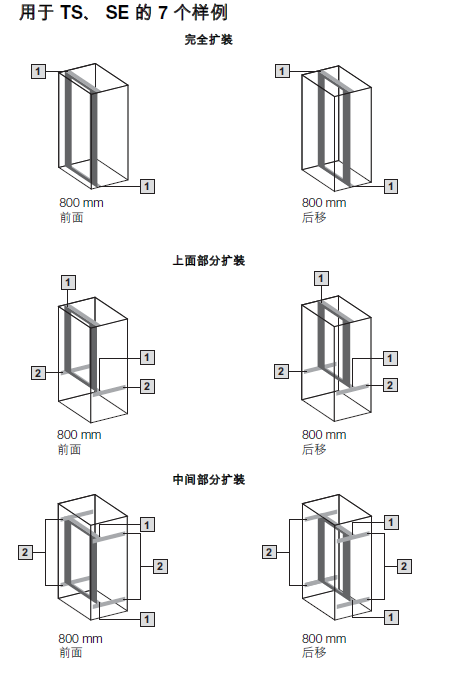 用于 TS、 SE 的 7 个样例

完全扩装

1

1

800 mm
前面

1

1

800 mm
后移

上面部分扩装

1

2

1

2

800 mm
前面

1

2

1

2

800 mm
后移

中间部分扩装

2

1

2

1

800 mm
前面

2

1

2

1

800 mm
后移